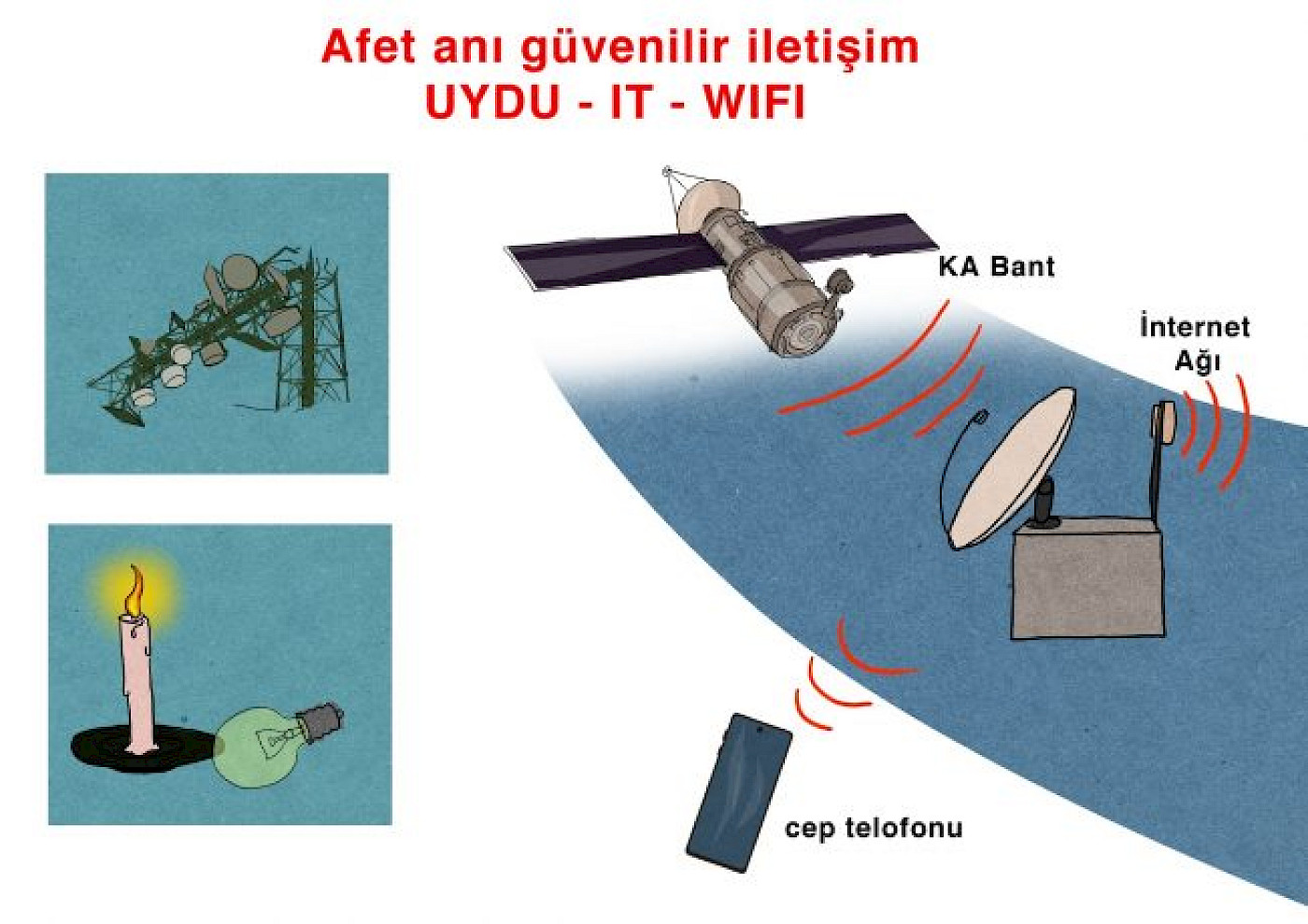 Afet anı güvenilir iletişim
UYDU - IT - WIFI

KA Bant

İnternet
Ağı

cep telofonu